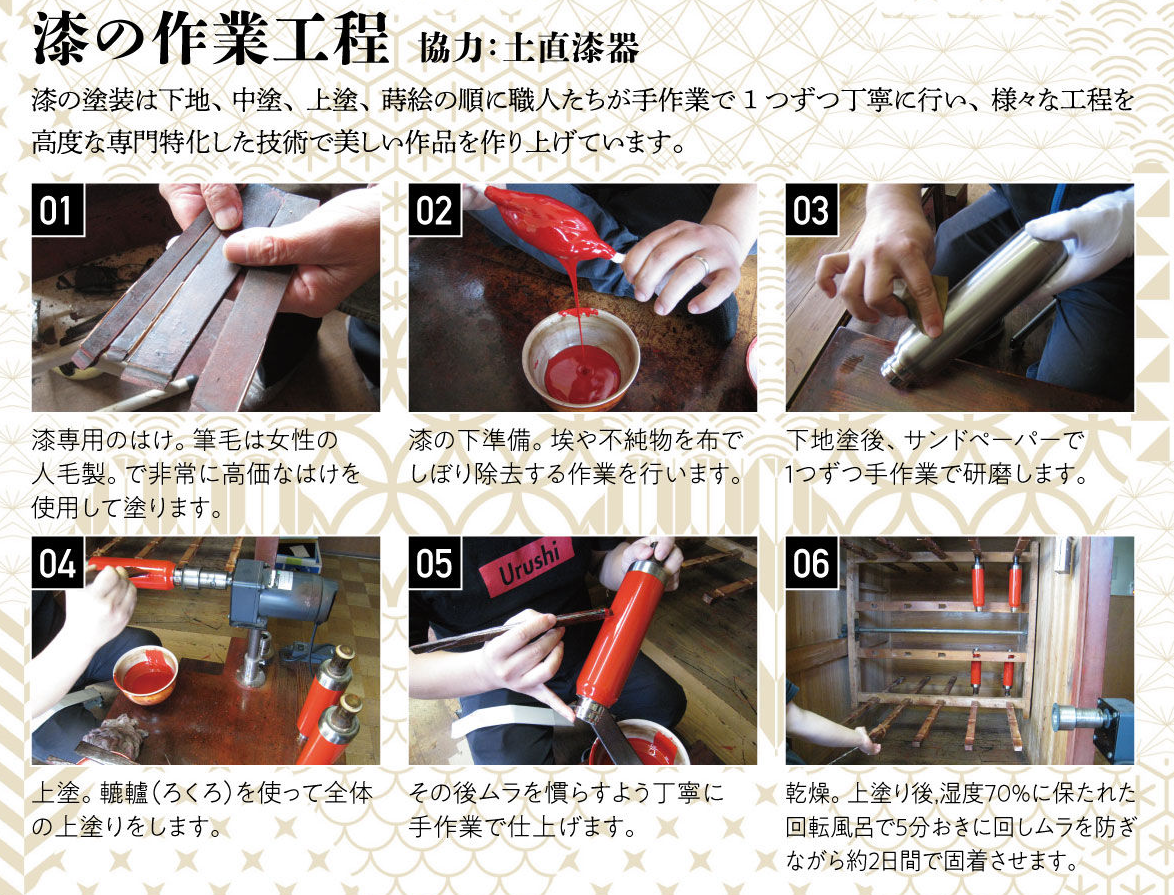 漆の作業工程 協力:土直漆器

漆の塗装は下地、中塗、上塗、蒔絵の順に職人たちが手作業で１つずつ丁寧に行い、様々な工程を高度な専門特化した技術で美しい作品を作り上げています。

01

漆専用のはけ。筆毛は女性の人毛製。で非常に高価なはけを使用して塗ります。

02

漆の下準備。埃や不純物を布でしぼり除去する作業を行います。

03

下地塗後、サンドペーパーで1つずつ手作業で研磨します。

04

上塗。轆轤（ろくろ）を使って全体の上塗りをします。

05

Urushi

その後ムラを慣らすよう丁寧に手作業で仕上げます。

06

乾燥。上塗り後,湿度70%に保たれた回転風呂で5分おきに回しムラを防ぎながら約2日間で固着させます。