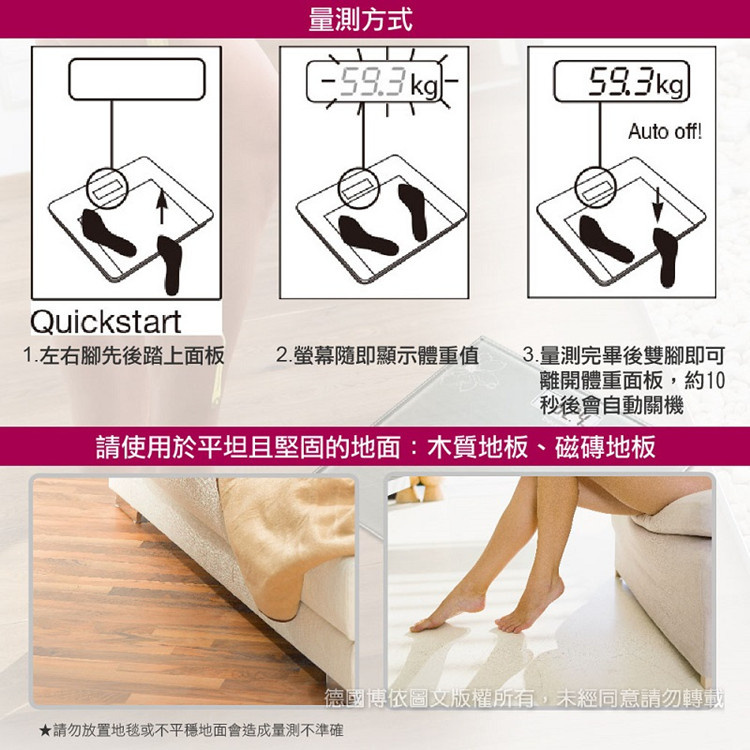 量測方式

59.3 kg

59.3 kg

Auto off!

Quickstart

1.左右腳先後踏上面板

2.螢幕隨即顯示體重值

3.量測完畢後雙腳即可離開體重面板，約10秒後會自動關機

請使用於平坦且堅固的地面：木質地板、磁磚地板

德國博依圖文版權所有，未經同意請勿轉載

★請勿放置地毯或不平穩地面會造成量測不準確