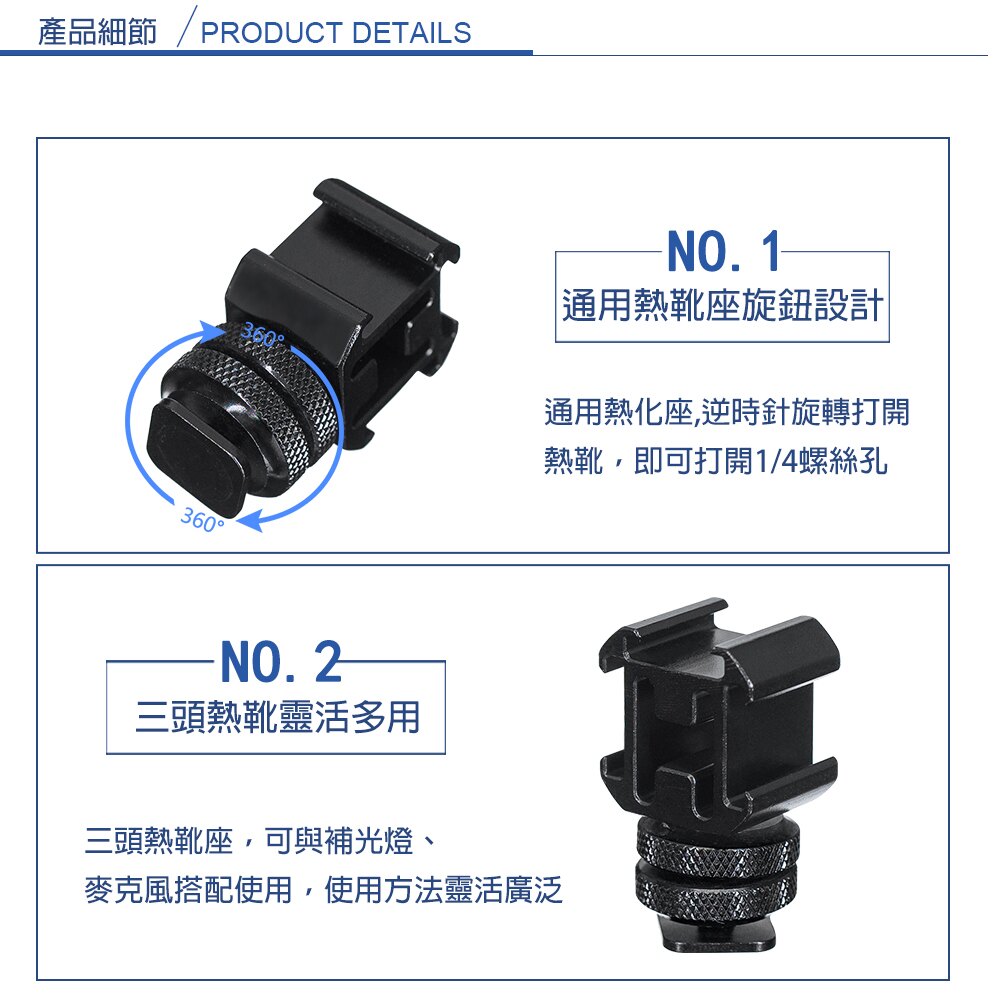 產品細節 / PRODUCT DETAILS

360°

360°

NO. 1
通用熱靴座旋鈕設計

通用熱化座,逆時針旋轉打開熱靴，即可打開1/4螺絲孔

NO. 2
三頭熱靴靈活多用

三頭熱靴座，可與補光燈、麥克風搭配使用，使用方法靈活廣泛