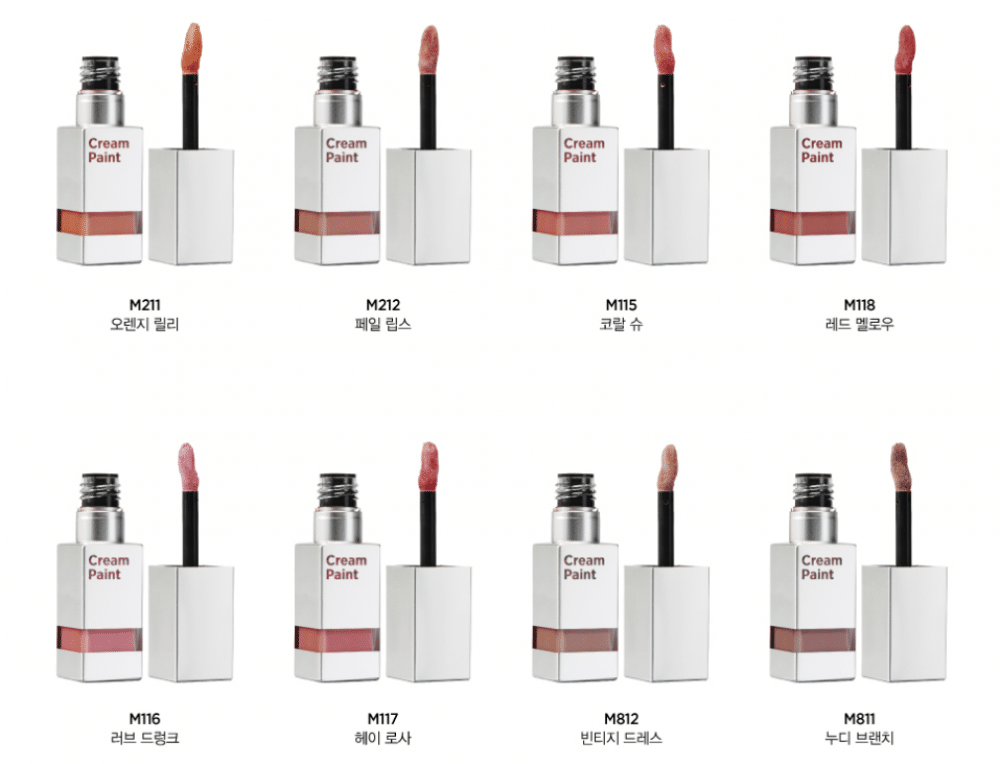 Cream Paint

M211
오렌지 릴리

Cream Paint

M212
페일 립스

Cream Paint

M115
코랄 슈

Cream Paint

M118
레드 멜로우

Cream Paint

M116
러브 드렁크

Cream Paint

M117
헤이 로사

Cream Paint

M812
빈티지 드레스

Cream Paint

M811
누디 브랜치