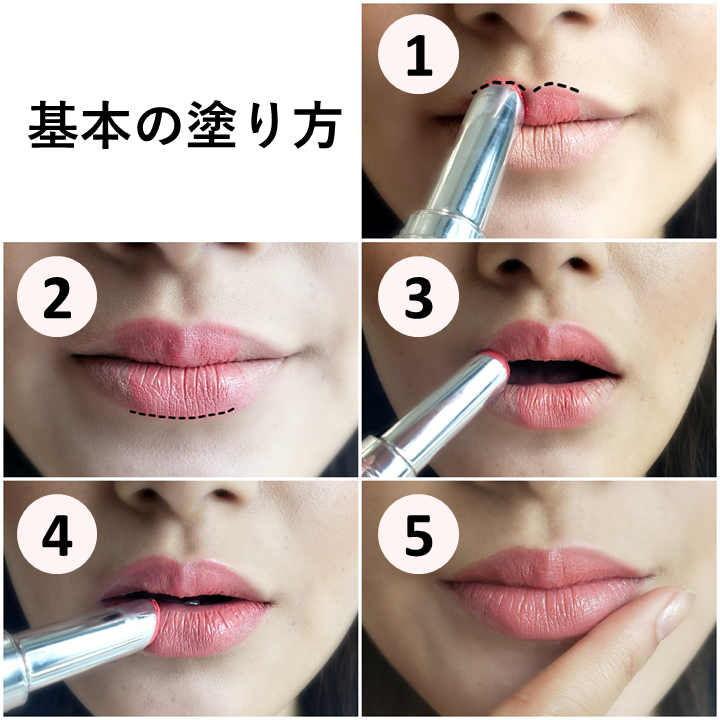 基本の塗り方

1

2

3

4

5