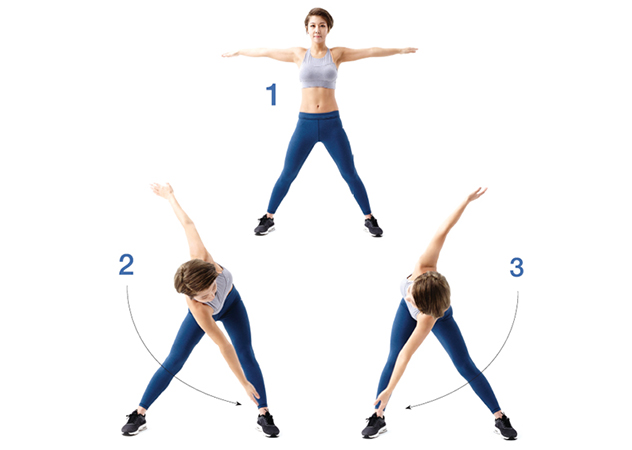 1

2

3