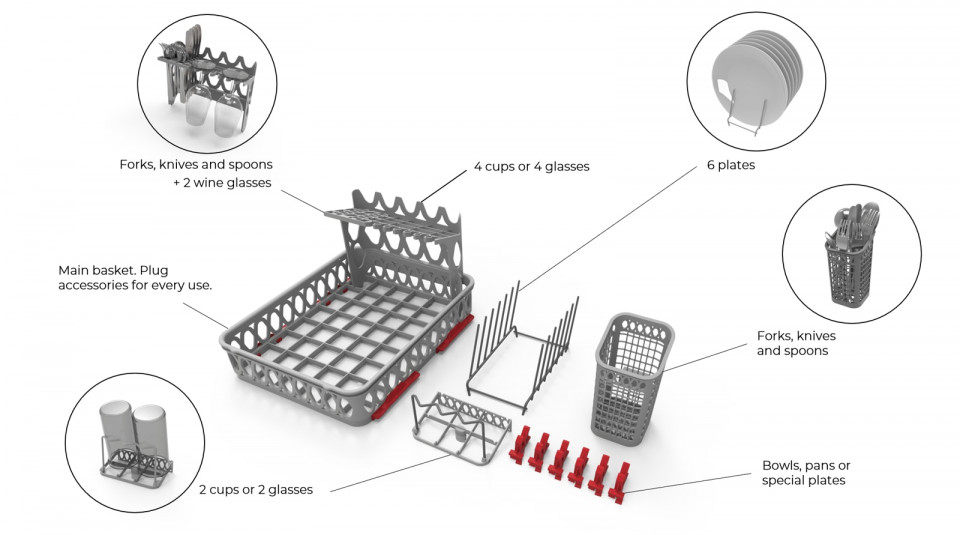 Forks, knives and spoons
+ 2 wine glasses

4 cups or 4 glasses

6 plates

Main basket. Plug accessories for every use.

Forks, knives and spoons

2 cups or 2 glasses

Bowls, pans or special plates