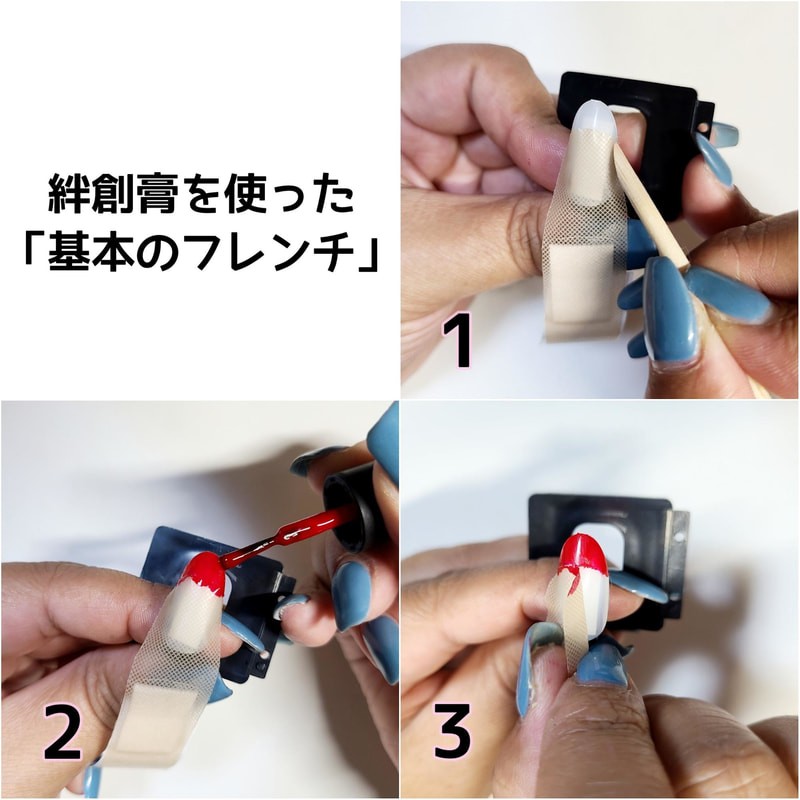 絆創膏を使った
「基本のフレンチ」

1

2

3