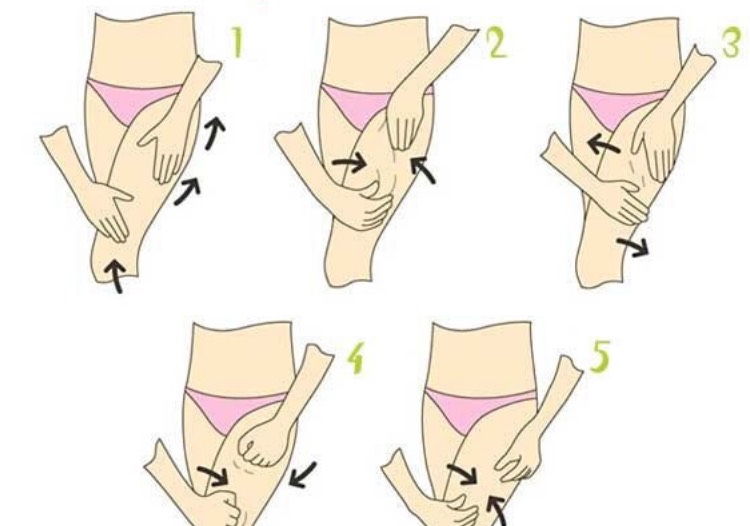 1
2
3
4
5