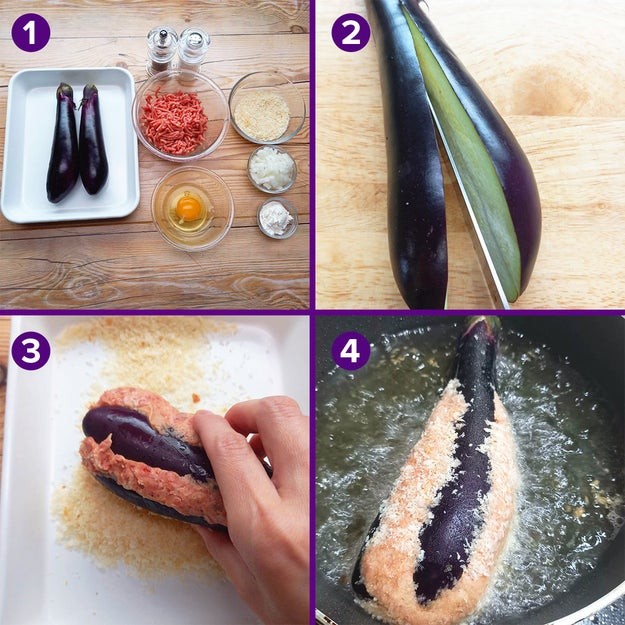 1

2

3

4