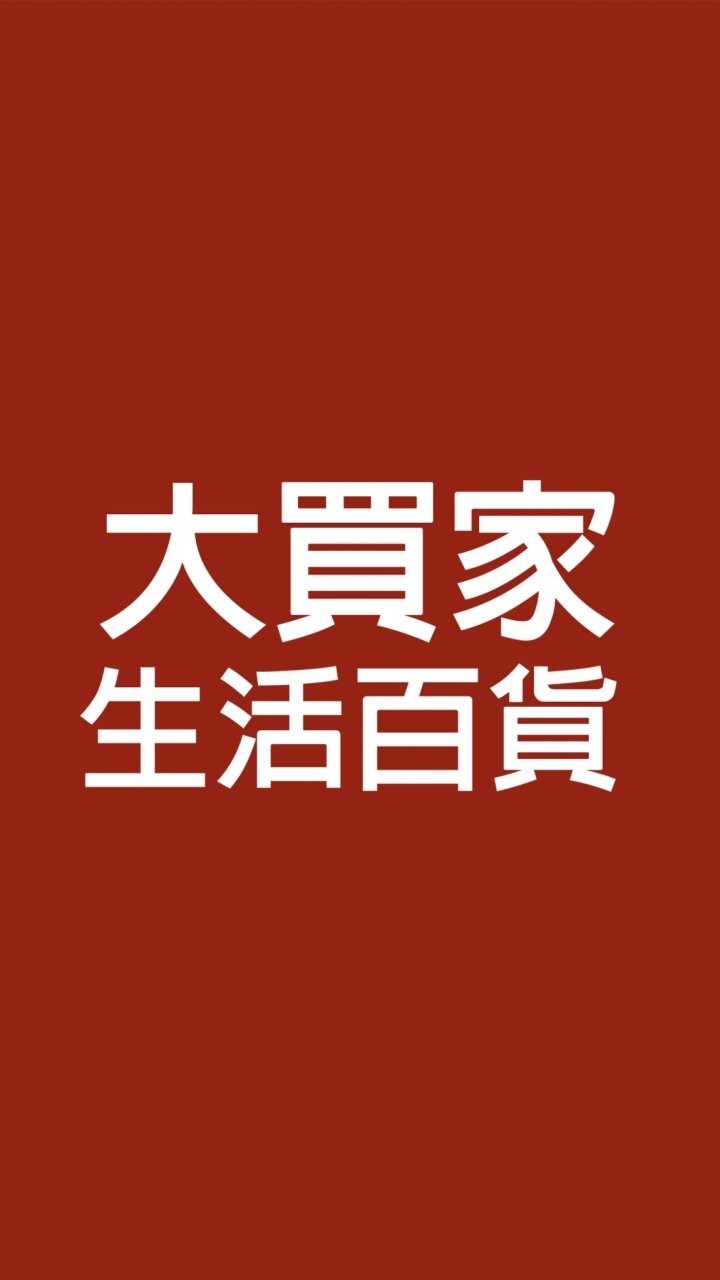 大買家
生活百貨