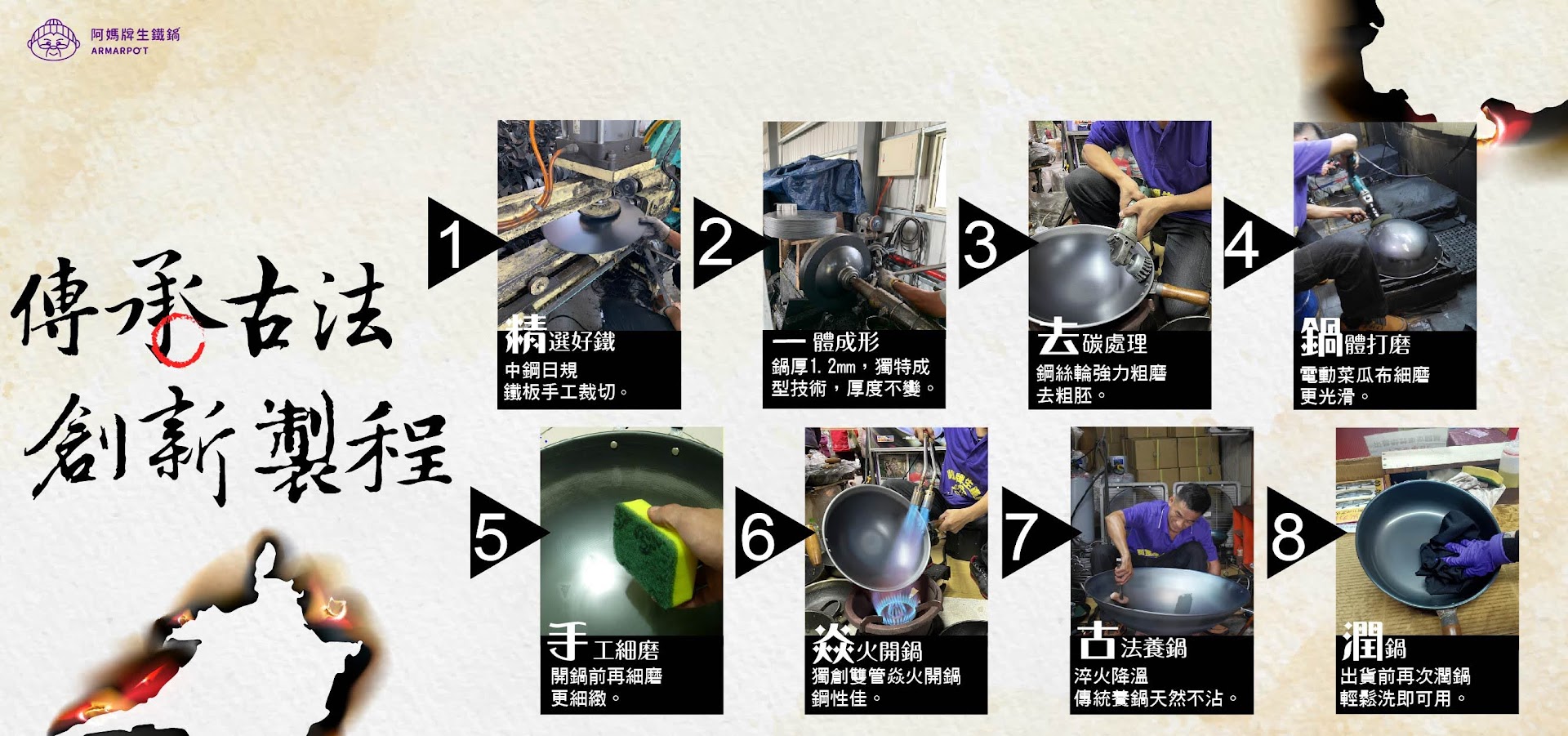 阿媽牌生鐵鍋
ARMARPOT

傳承古法
創新製程

1
精選好鐵
中鋼日規
鐵板手工裁切。

2
一體成形
鍋厚1.2mm，獨特成型技術，厚度不變。

3
去碳處理
鋼絲輪強力粗磨
去粗胚。

4
鍋體打磨
電動菜瓜布細磨
更光滑。

5
手工細磨
開鍋前再細磨
更細緻。

6
焱火開鍋
獨創雙管焱火開鍋
鋼性佳。

7
古法養鍋
淬火降溫
傳統養鍋天然不沾。

8
潤鍋
出貨前再次潤鍋
輕鬆洗即可用。