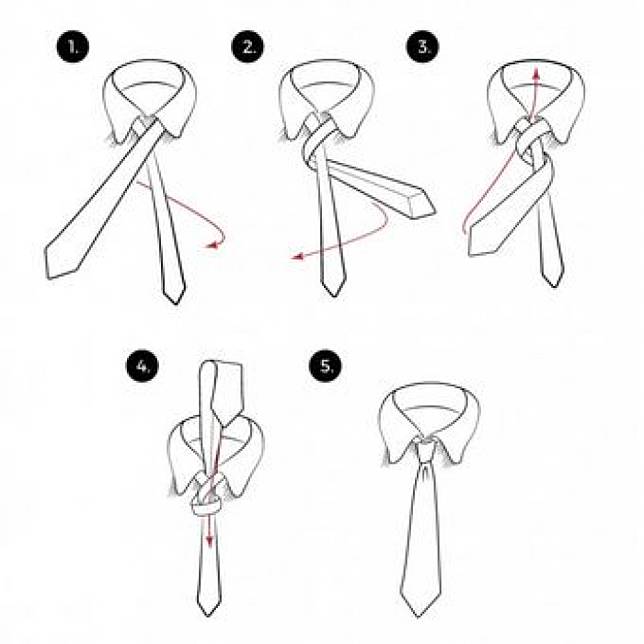 1.

2.

3.

4.

5.