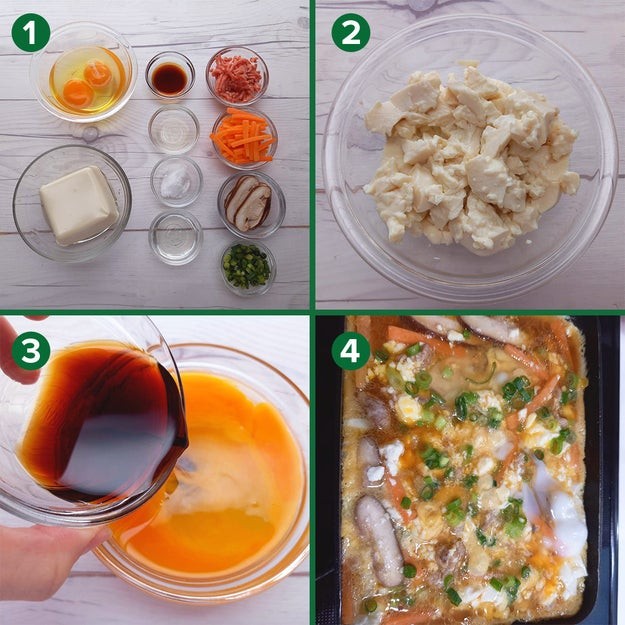 1

2

3

4