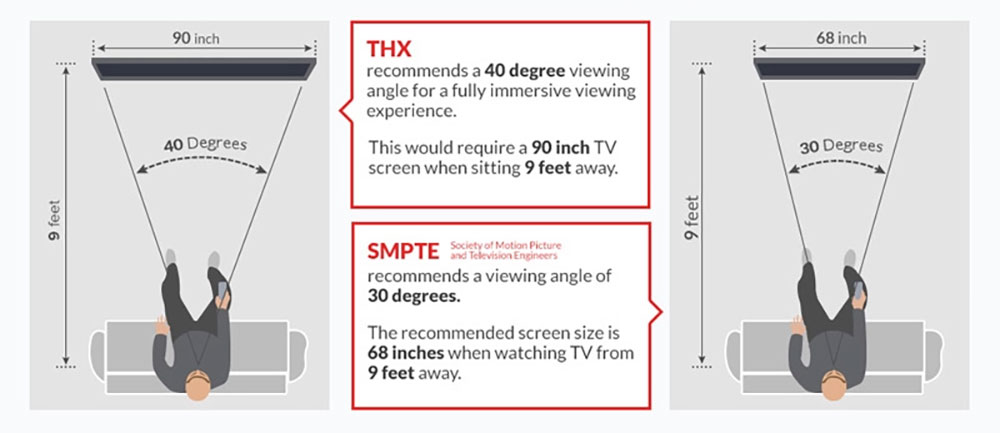 90 inch

40 Degrees

9 feet

THX
recommends a 40 degree viewing angle for a fully immersive viewing experience.

This would require a 90 inch TV screen when sitting 9 feet away.

SMPTE Society of Motion Picture and Television Engineers
recommends a viewing angle of 30 degrees.

The recommended screen size is 68 inches when watching TV from 9 feet away.

68 inch

30 Degrees

9 feet