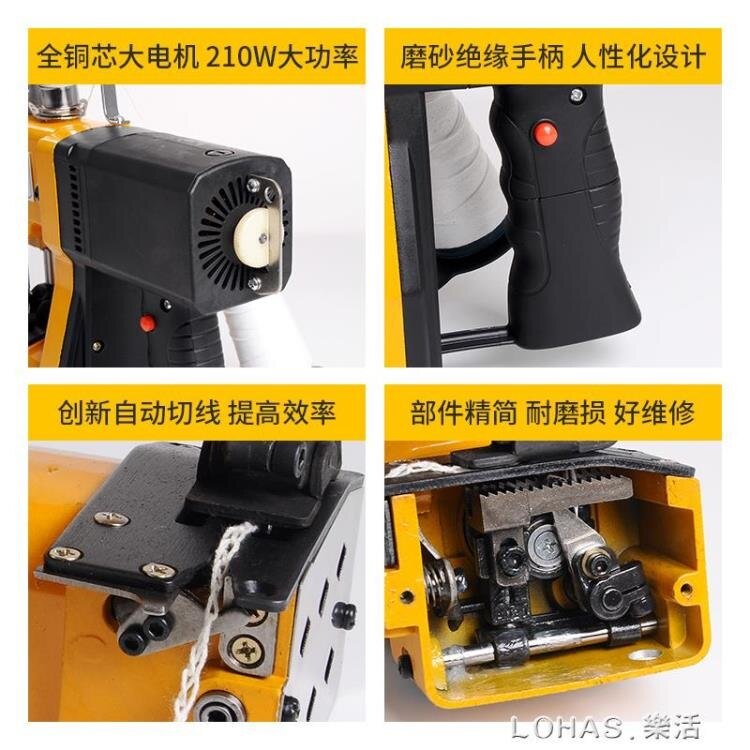 全铜芯大电机 210W大功率

磨砂绝缘手柄 人性化设计

创新自动切线 提高效率

部件精简 耐磨损 好维修

LOHAS.樂活