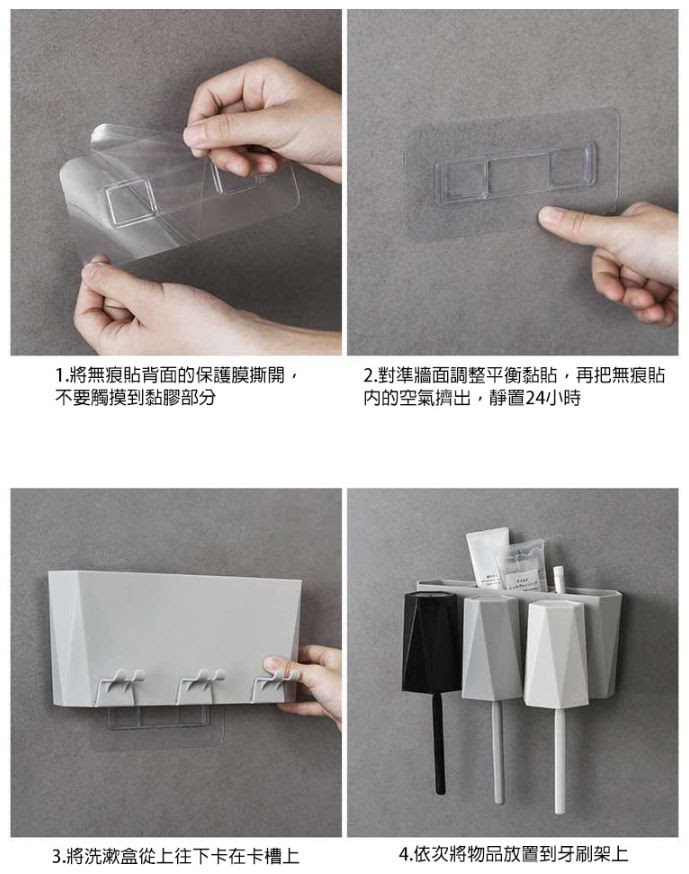 1.將無痕貼背面的保護膜撕開，不要觸摸到黏膠部分

2.對準牆面調整平衡黏貼，再把無痕貼內的空氣擠出，靜置24小時

3.將洗漱盒從上往下卡在卡槽上

4.依次將物品放置到牙刷架上