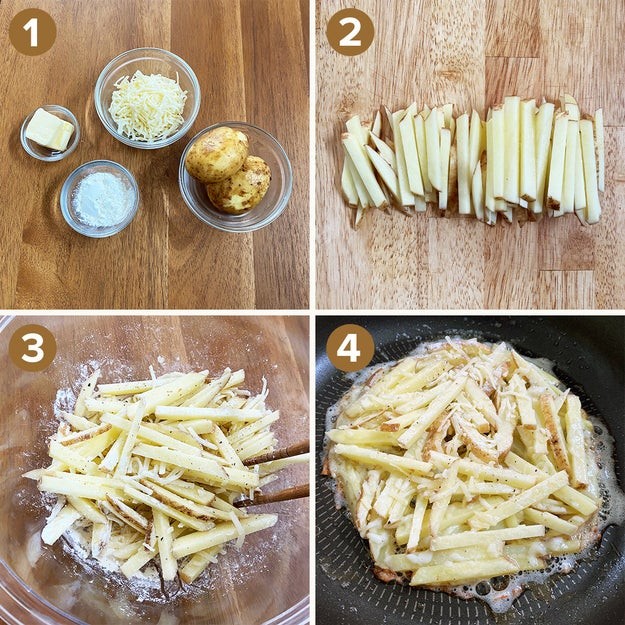 1

2

3

4