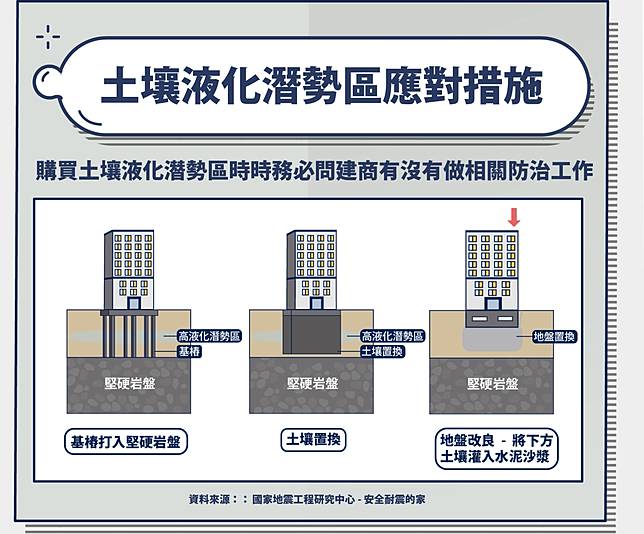 土壤液化潛勢區應對措施

購買土壤液化潛勢區時時務必問建商有沒有做相關防治工作

高液化潛勢區
基樁
堅硬岩盤
基樁打入堅硬岩盤

高液化潛勢區
土壤置換
堅硬岩盤
土壤置換

地盤置換
堅硬岩盤
地盤改良 - 將下方土壤灌入水泥沙漿

資料來源：：國家地震工程研究中心 - 安全耐震的家