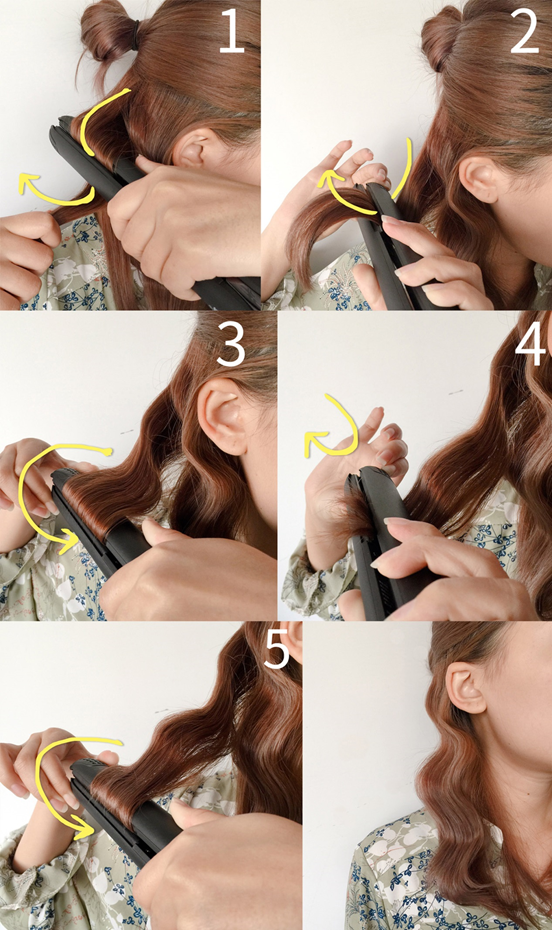 1
2
3
4
5