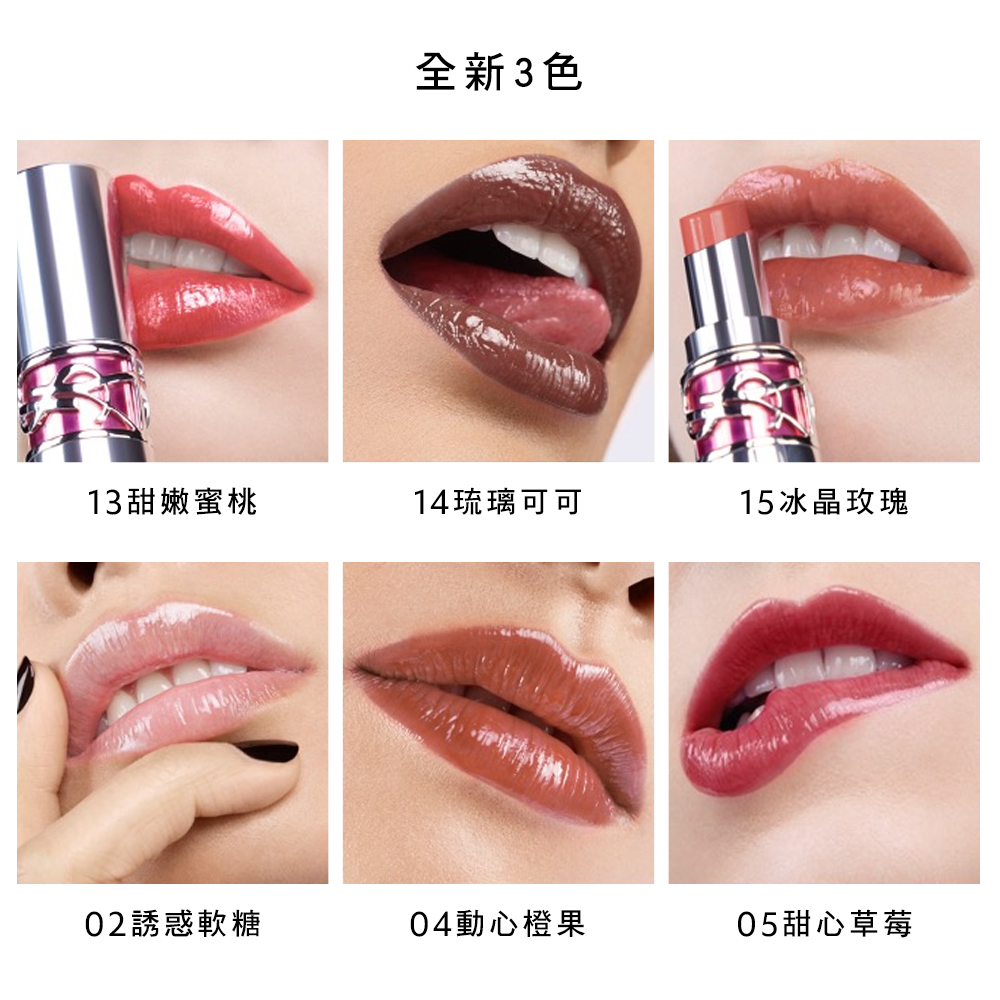 全新3色

13甜嫩蜜桃

14琉璃可可

15冰晶玫瑰

02誘惑軟糖

04動心橙果

05甜心草莓