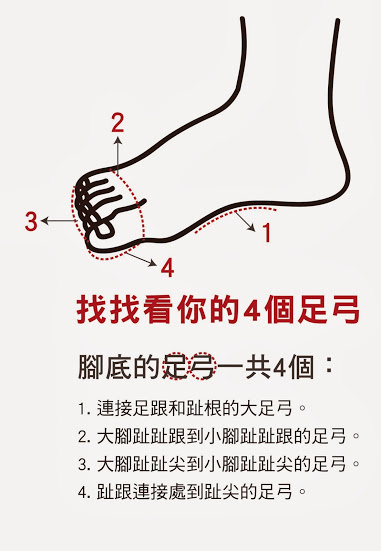 2

3

1

4

找找看你的4個足弓

腳底的足弓一共4個：

1. 連接足跟和趾根的大足弓。

2. 大腳趾趾跟到小腳趾趾跟的足弓。

3. 大腳趾趾尖到小腳趾趾尖的足弓。

4. 趾跟連接處到趾尖的足弓。