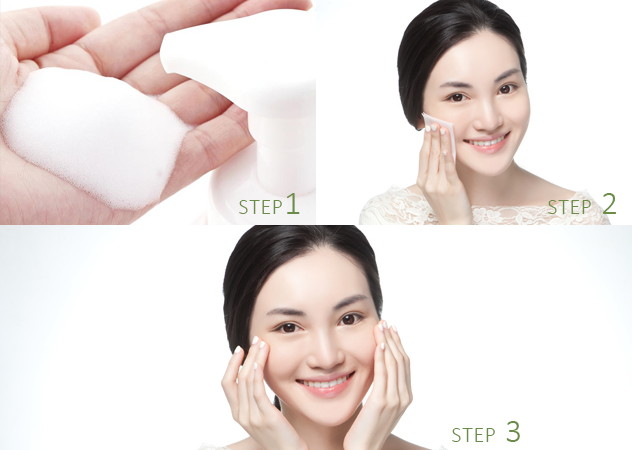 STEP 1

STEP 2

STEP 3