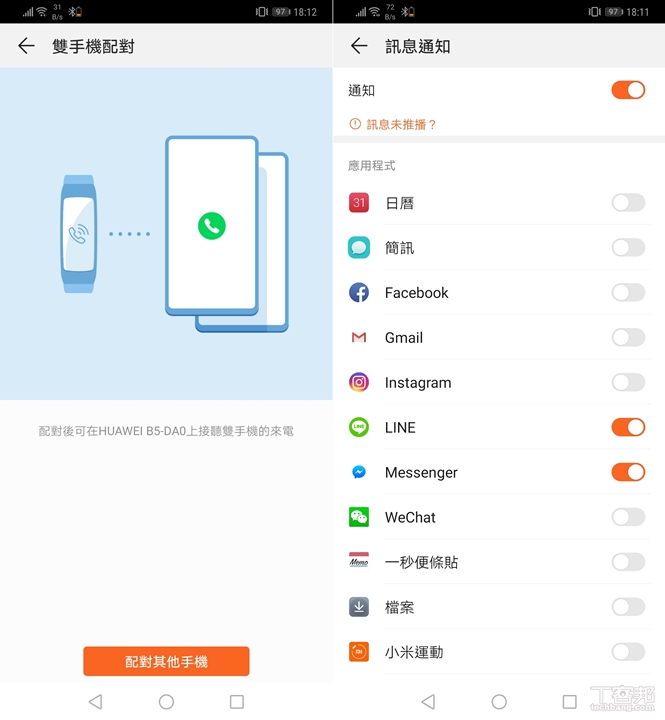 31 B/s 97 18:12

雙手機配對

配對後可在HUAWEI B5-DA0上接聽雙手機的來電

配對其他手機

72 B/s 97 18:11

訊息通知

通知

訊息未推播？

應用程式

31 日曆

簡訊

Facebook

Gmail

Instagram

LINE

Messenger

WeChat

Memo 一秒便條貼

檔案

小米運動

T客邦 techbang.com