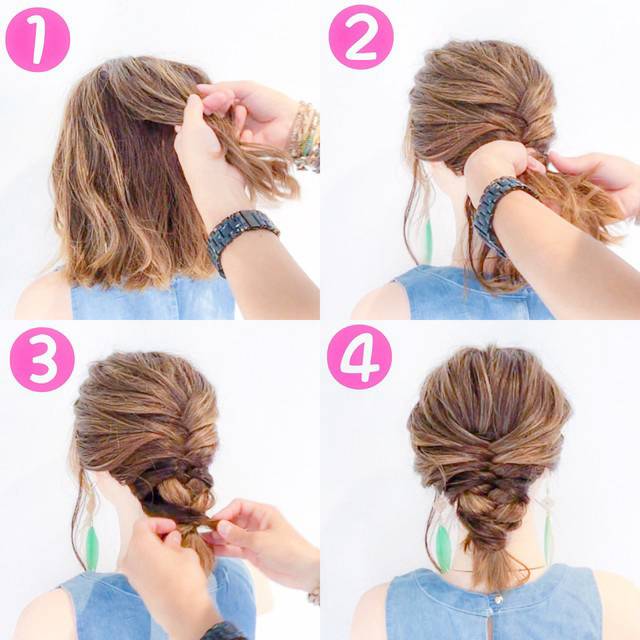 1

2

3

4