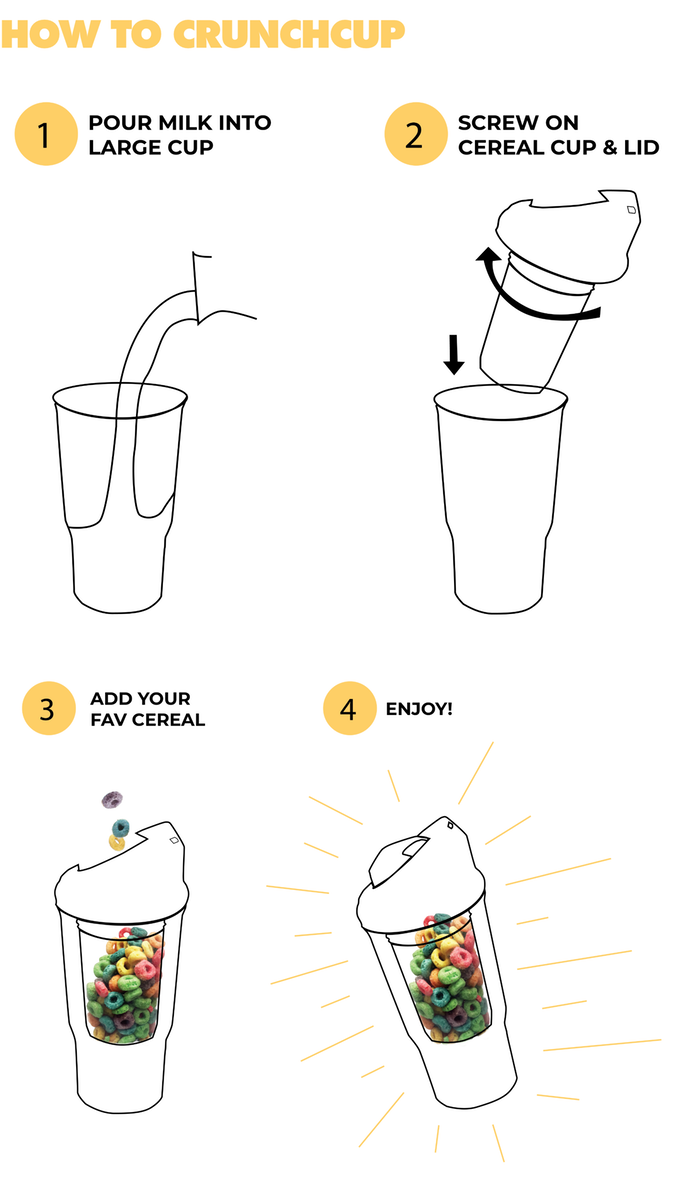 HOW TO CRUNCHCUP

1 POUR MILK INTO LARGE CUP

2 SCREW ON CEREAL CUP & LID

3 ADD YOUR FAV CEREAL

4 ENJOY!