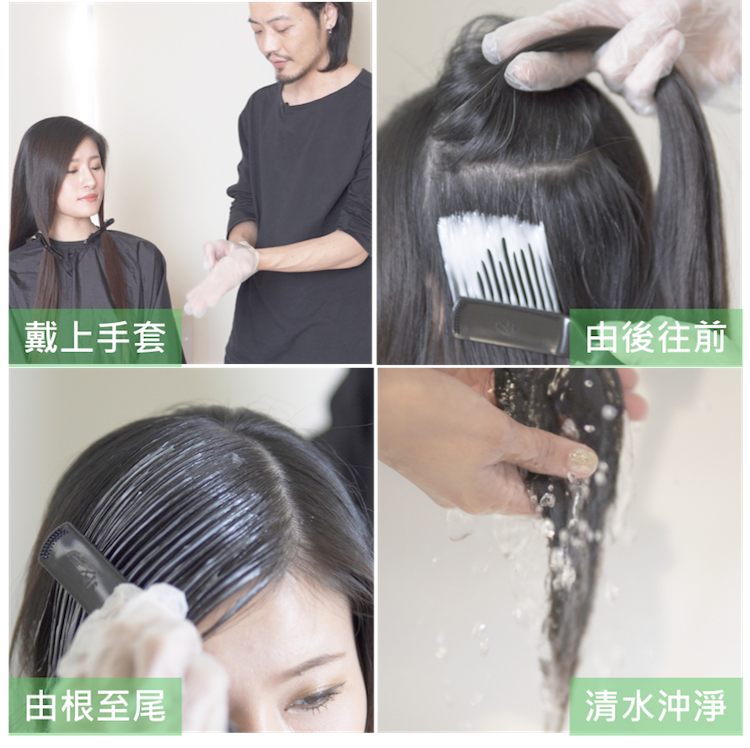 戴上手套

由後往前

由根至尾

清水沖淨