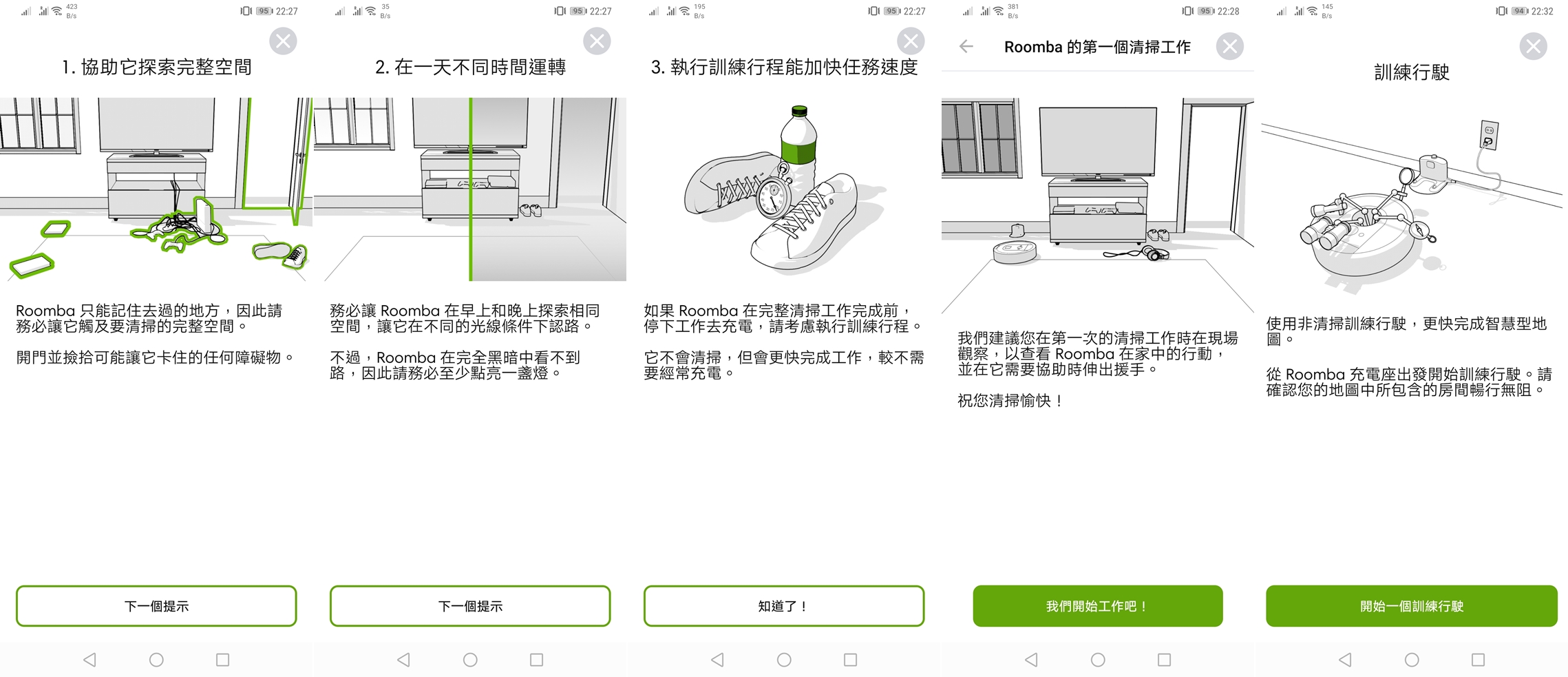 423 B/s 95 22:27

1. 協助它探索完整空間

Roomba 只能記住去過的地方，因此請務必讓它觸及要清掃的完整空間。

開門並撿拾可能讓它卡住的任何障礙物。

下一個提示

35 B/s 95 22:27

2. 在一天不同時間運轉

務必讓 Roomba 在早上和晚上探索相同空間，讓它在不同的光線條件下認路。

不過，Roomba 在完全黑暗中看不到路，因此請務必至少點亮一盞燈。

下一個提示

195 B/s 95 22:27

3. 執行訓練行程能加快任務速度

如果 Roomba 在完整清掃工作完成前，停下工作去充電，請考慮執行訓練行程。

它不會清掃，但會更快完成工作，較不需要經常充電。

知道了！

381 B/s 95 22:28

Roomba 的第一個清掃工作

我們建議您在第一次的清掃工作時在現場觀察，以查看 Roomba 在家中的行動，並在它需要協助時伸出援手。

祝您清掃愉快！

我們開始工作吧！

145 B/s 94 22:32

訓練行駛

使用非清掃訓練行駛，更快完成智慧型地圖。

從 Roomba 充電座出發開始訓練行駛。請確認您的地圖中所包含的房間暢行無阻。

開始一個訓練行駛