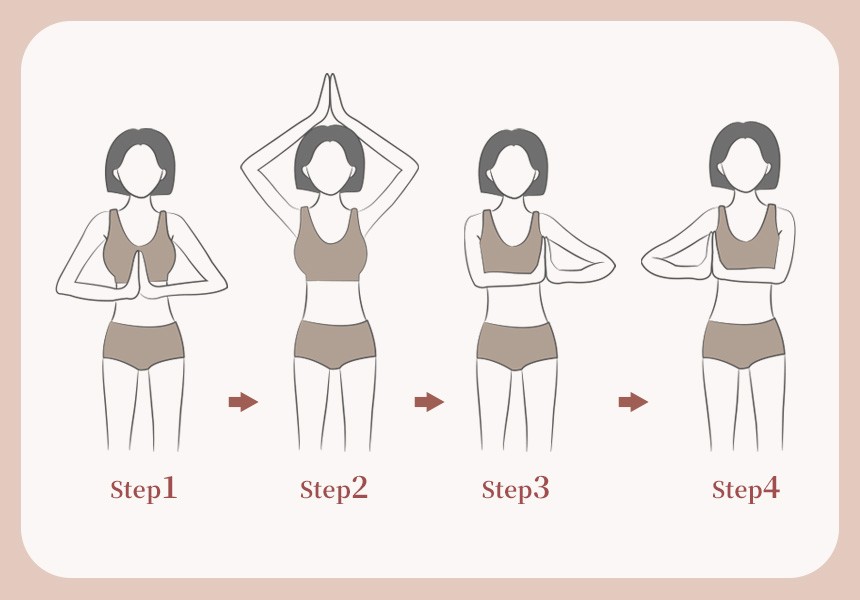 Step1

Step2

Step3

Step4