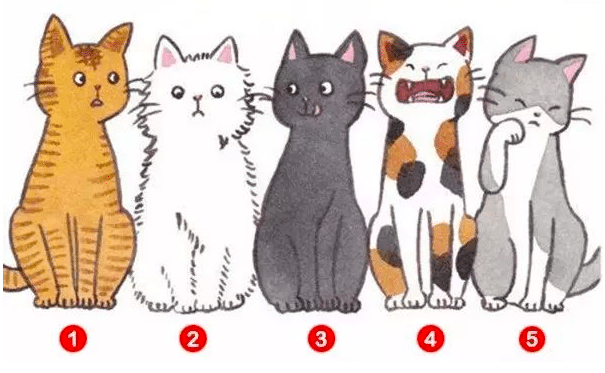 1 2 3 4 5