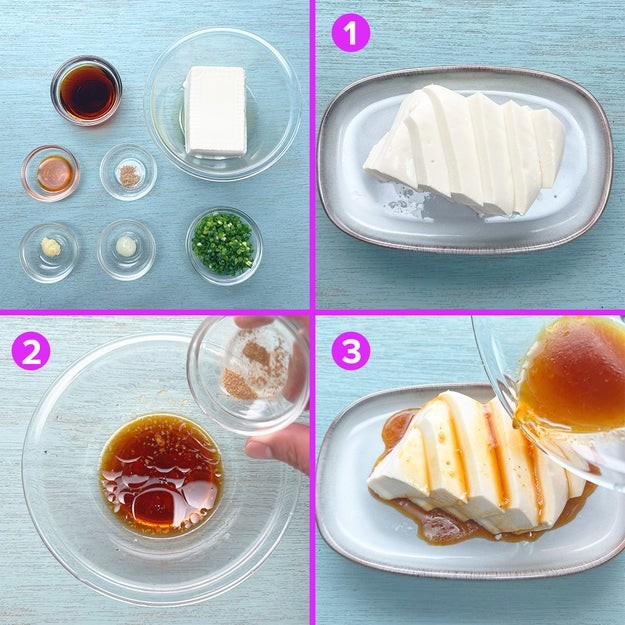 1

2

3