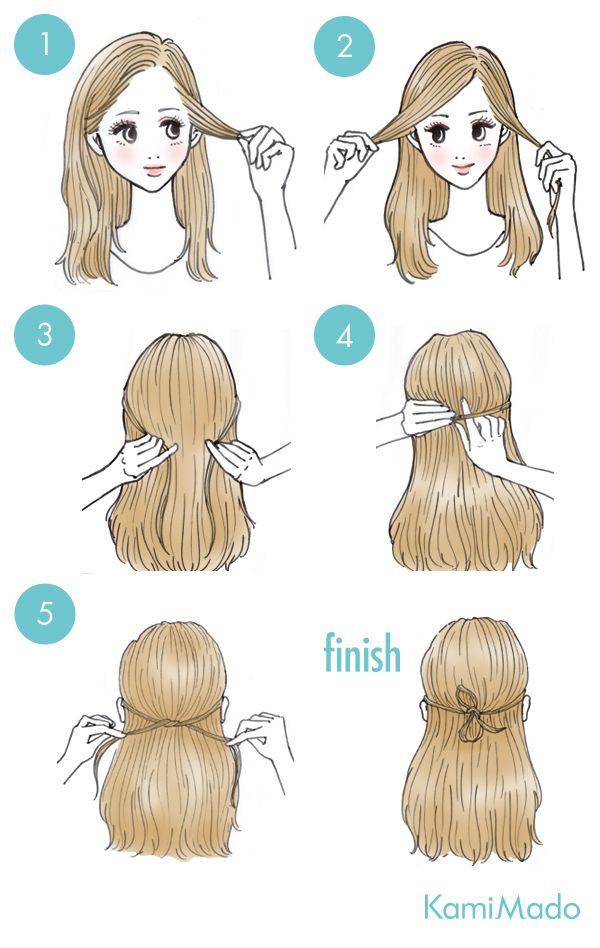 1

2

3

4

5

finish

KamiMado