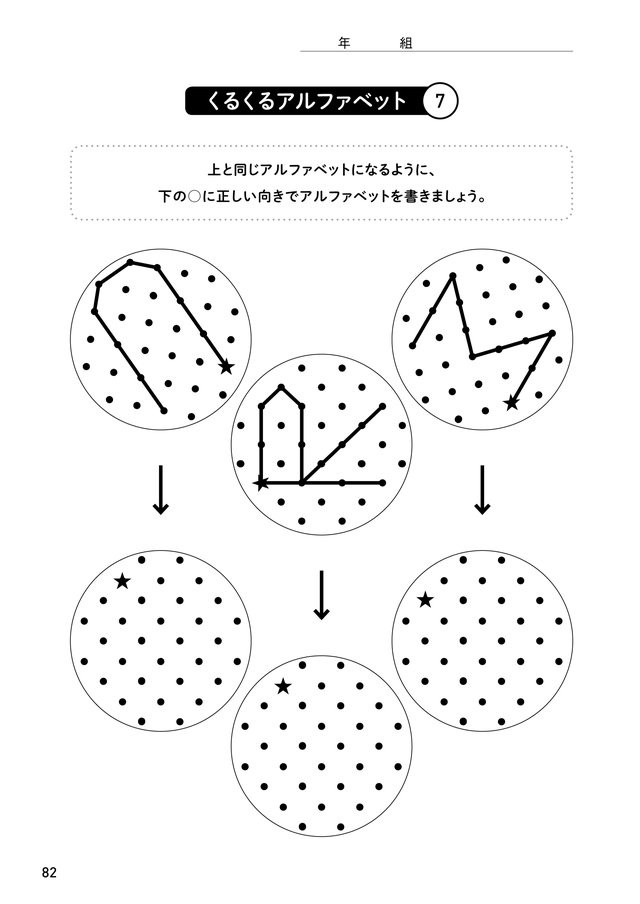 年　　組

くるくるアルファベット 7

上と同じアルファベットになるように、
下の○に正しい向きでアルファベットを書きましょう。

82