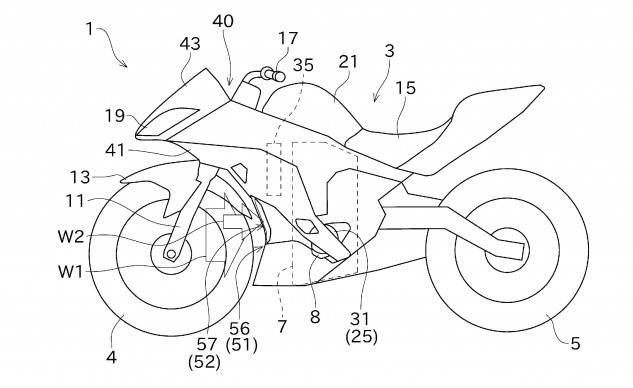 1
40
43
17
35
21
3
15
19
41
13
11
W2
W1
4
57
(52)
56
(51)
7
8
31
(25)
5