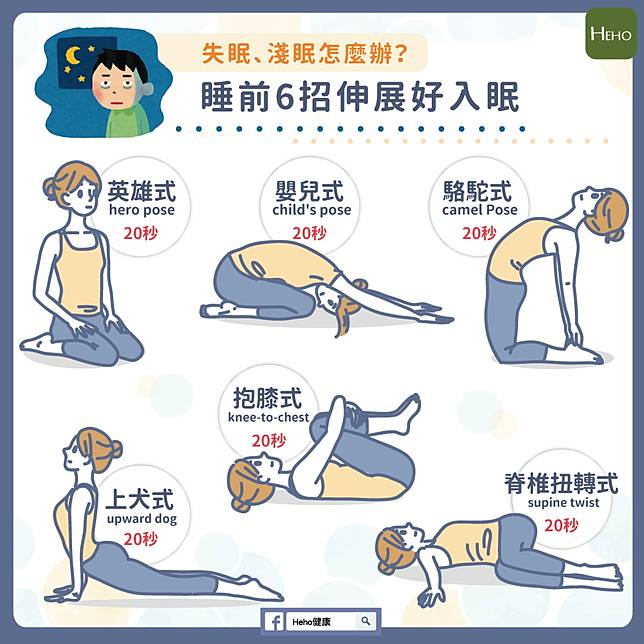 HEHO

失眠、淺眠怎麼辦？

睡前6招伸展好入眠

英雄式
hero pose
20秒

嬰兒式
child's pose
20秒

駱駝式
camel Pose
20秒

抱膝式
knee-to-chest
20秒

上犬式
upward dog
20秒

脊椎扭轉式
supine twist
20秒

Heho健康