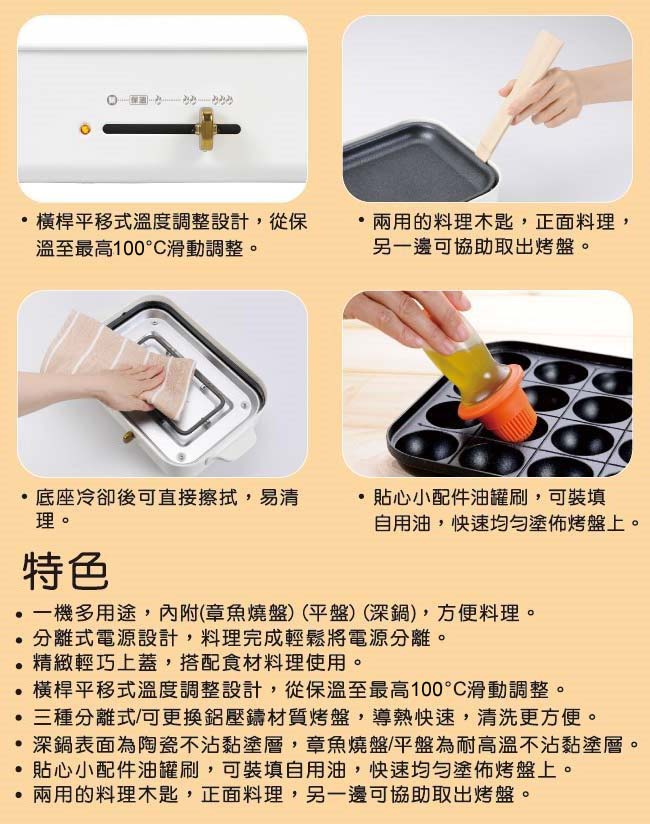 保溫

• 橫桿平移式溫度調整設計，從保溫至最高100°C滑動調整。

• 兩用的料理木匙，正面料理，另一邊可協助取出烤盤。

• 底座冷卻後可直接擦拭，易清理。

• 貼心小配件油罐刷，可裝填自用油，快速均勻塗佈烤盤上。

特色

• 一機多用途，內附(章魚燒盤) (平盤) (深鍋)，方便料理。
• 分離式電源設計，料理完成輕鬆將電源分離。
• 精緻輕巧上蓋，搭配食材料理使用。
• 橫桿平移式溫度調整設計，從保溫至最高100°C滑動調整。
• 三種分離式/可更換鋁壓鑄材質烤盤，導熱快速，清洗更方便。
• 深鍋表面為陶瓷不沾黏塗層，章魚燒盤/平盤為耐高溫不沾黏塗層。
• 貼心小配件油罐刷，可裝填自用油，快速均勻塗佈烤盤上。
• 兩用的料理木匙，正面料理，另一邊可協助取出烤盤。