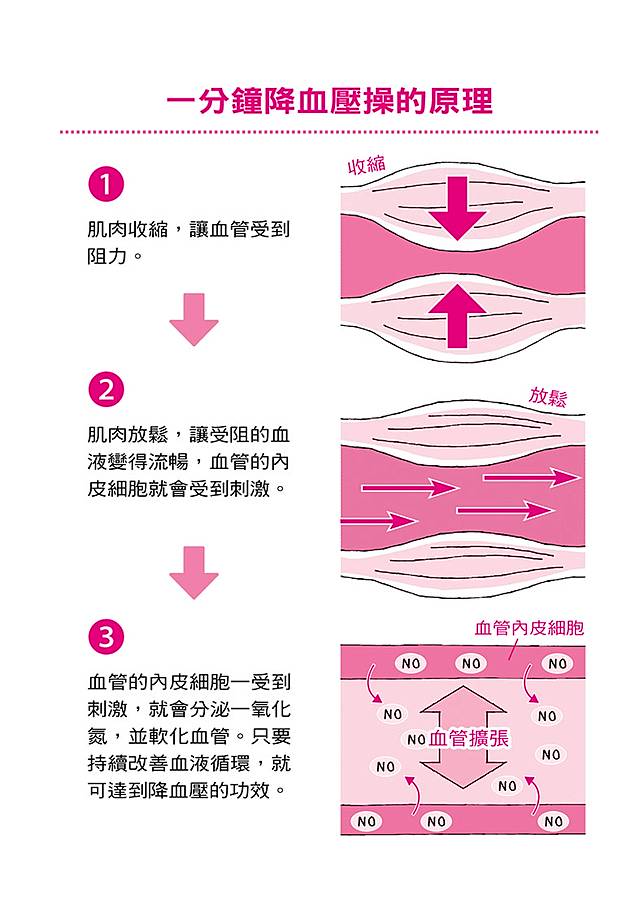 一分鐘降血壓操的原理

1

肌肉收縮，讓血管受到阻力。

收縮

2

肌肉放鬆，讓受阻的血液變得流暢，血管的內皮細胞就會受到刺激。

放鬆

3

血管的內皮細胞一受到刺激，就會分泌一氧化氮，並軟化血管。只要持續改善血液循環，就可達到降血壓的功效。

血管內皮細胞

NO NO NO

NO NO

NO 血管擴張

NO NO

NO

NO NO NO