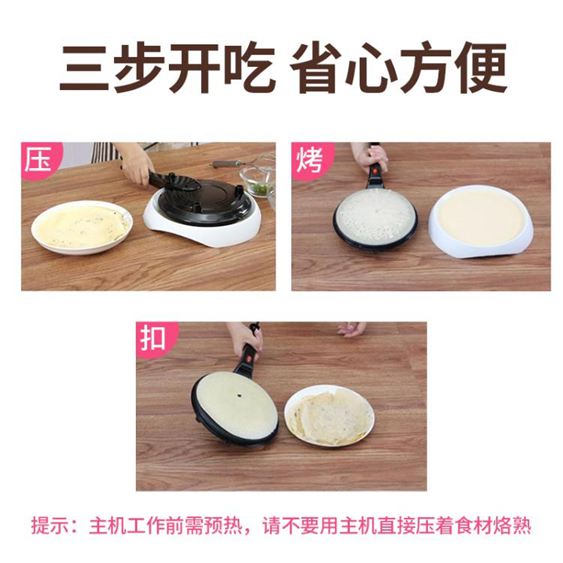 三步开吃 省心方便

压

烤

扣

提示：主机工作前需预热，请不要用主机直接压着食材烙熟