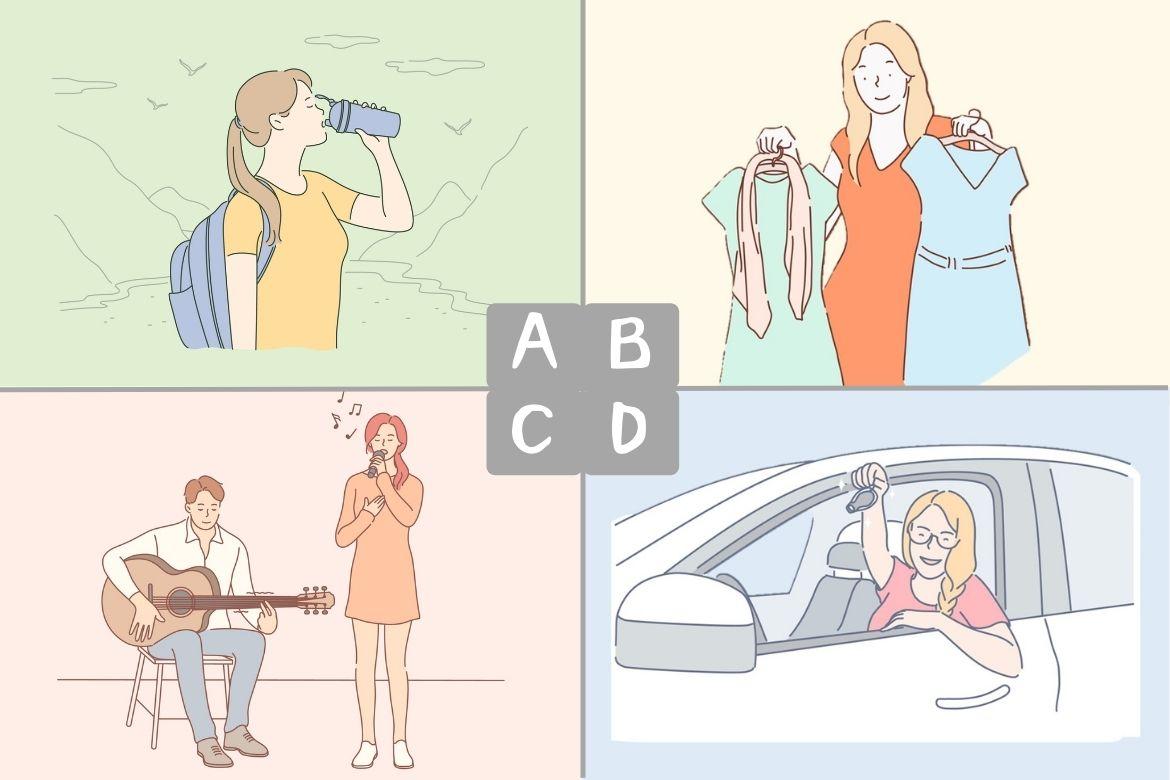 A B
C D