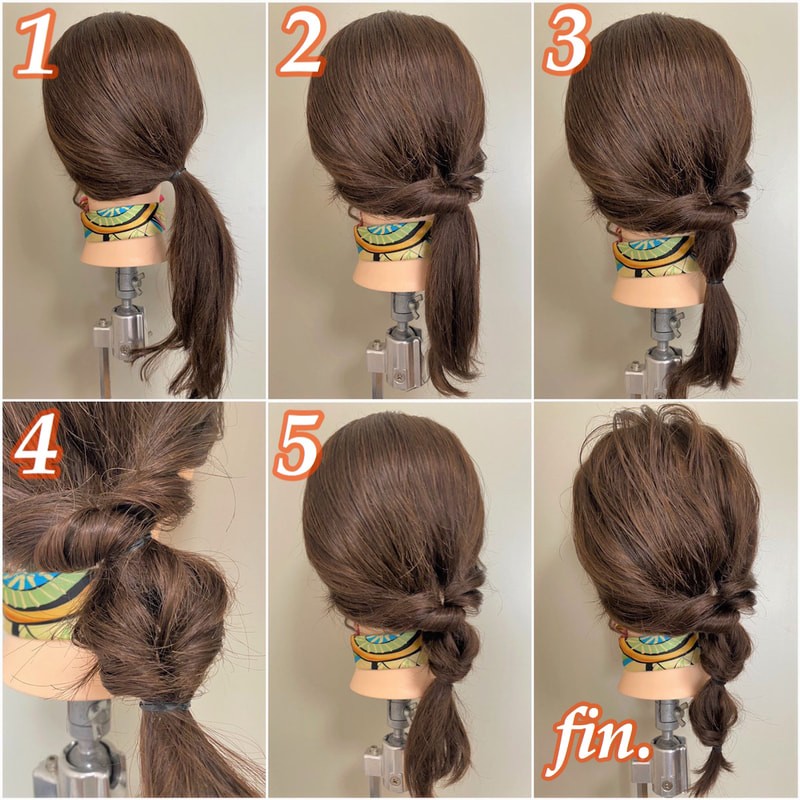 1
2
3
4
5
fin.