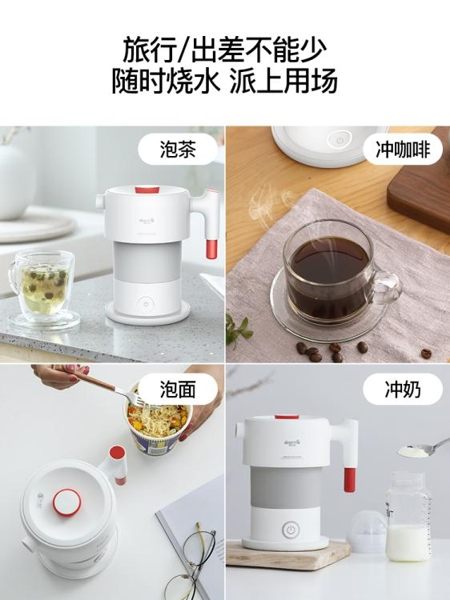 旅行/出差不能少
随时烧水 派上用场

泡茶

冲咖啡

泡面

冲奶