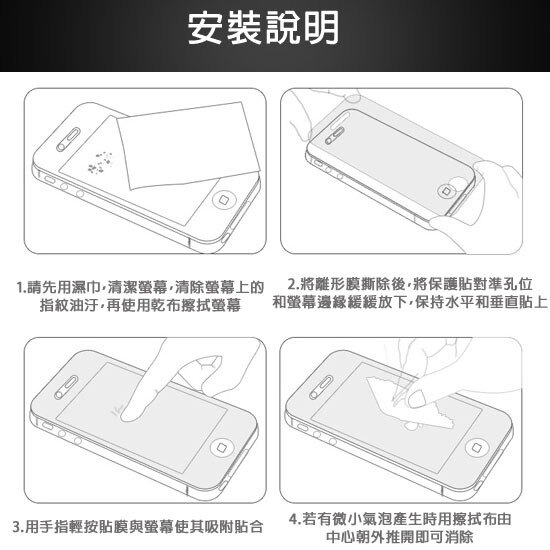 安裝說明

1.請先用濕巾,清潔螢幕,清除螢幕上的指紋油汙,再使用乾布擦拭螢幕

2.將離形膜撕除後,將保護貼對準孔位和螢幕邊緣緩緩放下,保持水平和垂直貼上

3.用手指輕按貼膜與螢幕使其吸附貼合

4.若有微小氣泡產生時用擦拭布由中心朝外推開即可消除