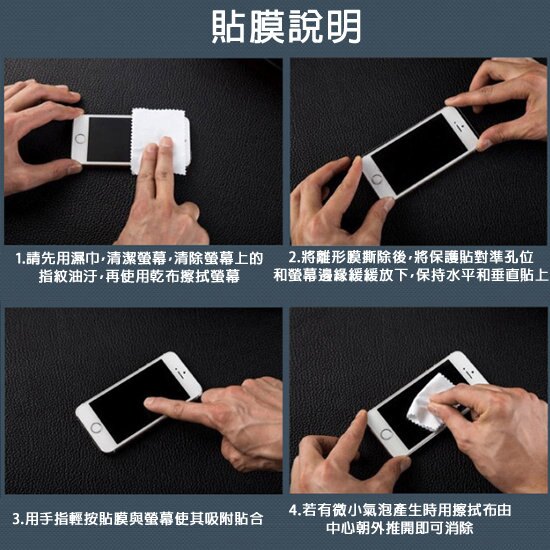 貼膜說明

1.請先用濕巾,清潔螢幕,清除螢幕上的指紋油汙,再使用乾布擦拭螢幕

2.將離形膜撕除後,將保護貼對準孔位和螢幕邊緣緩緩放下,保持水平和垂直貼上

3.用手指輕按貼膜與螢幕使其吸附貼合

4.若有微小氣泡產生時用擦拭布由中心朝外推開即可消除