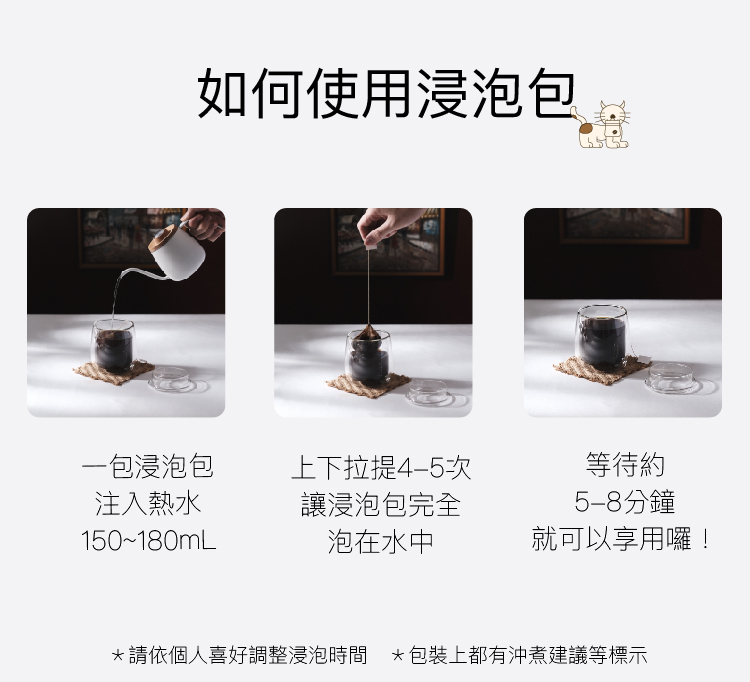 如何使用浸泡包

一包浸泡包
注入熱水
150~180mL

上下拉提4–5次
讓浸泡包完全
泡在水中

等待約
5–8分鐘
就可以享用囉！

＊請依個人喜好調整浸泡時間　＊包裝上都有沖煮建議等標示