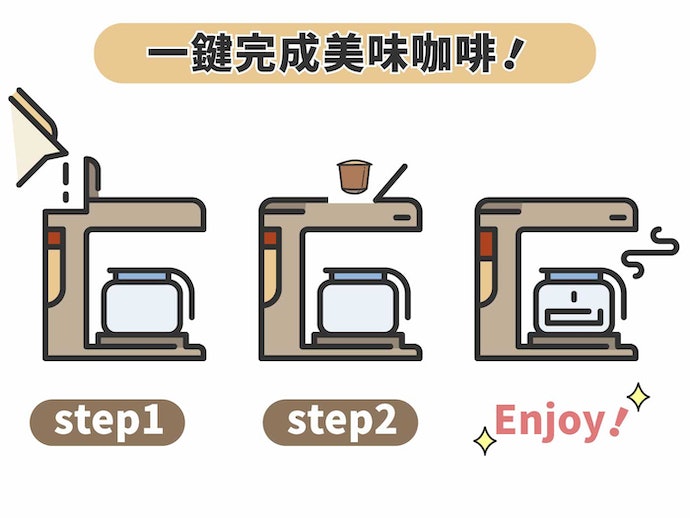 一鍵完成美味咖啡！

step1

step2

Enjoy！