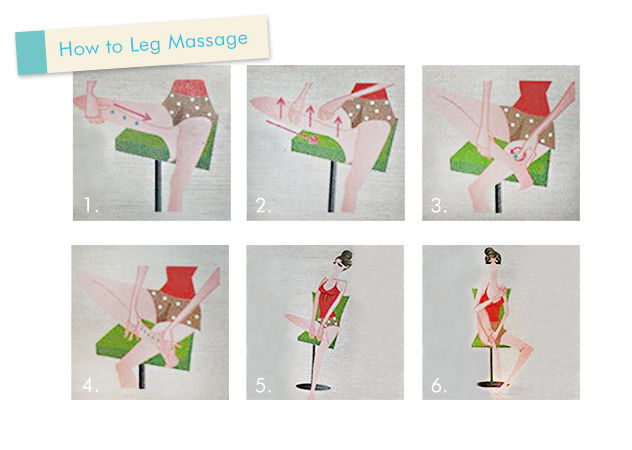 How to Leg Massage

1.

2.

3.

4.

5.

6.