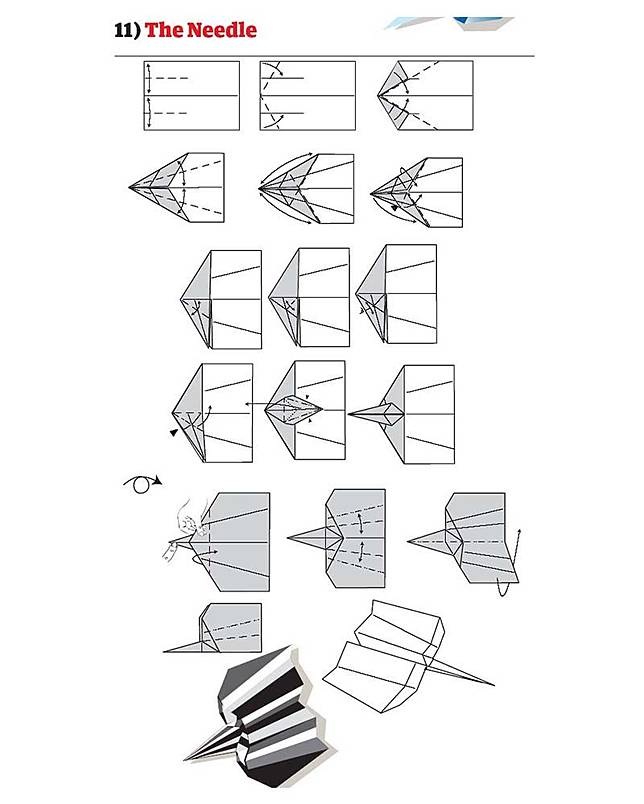 11) The Needle