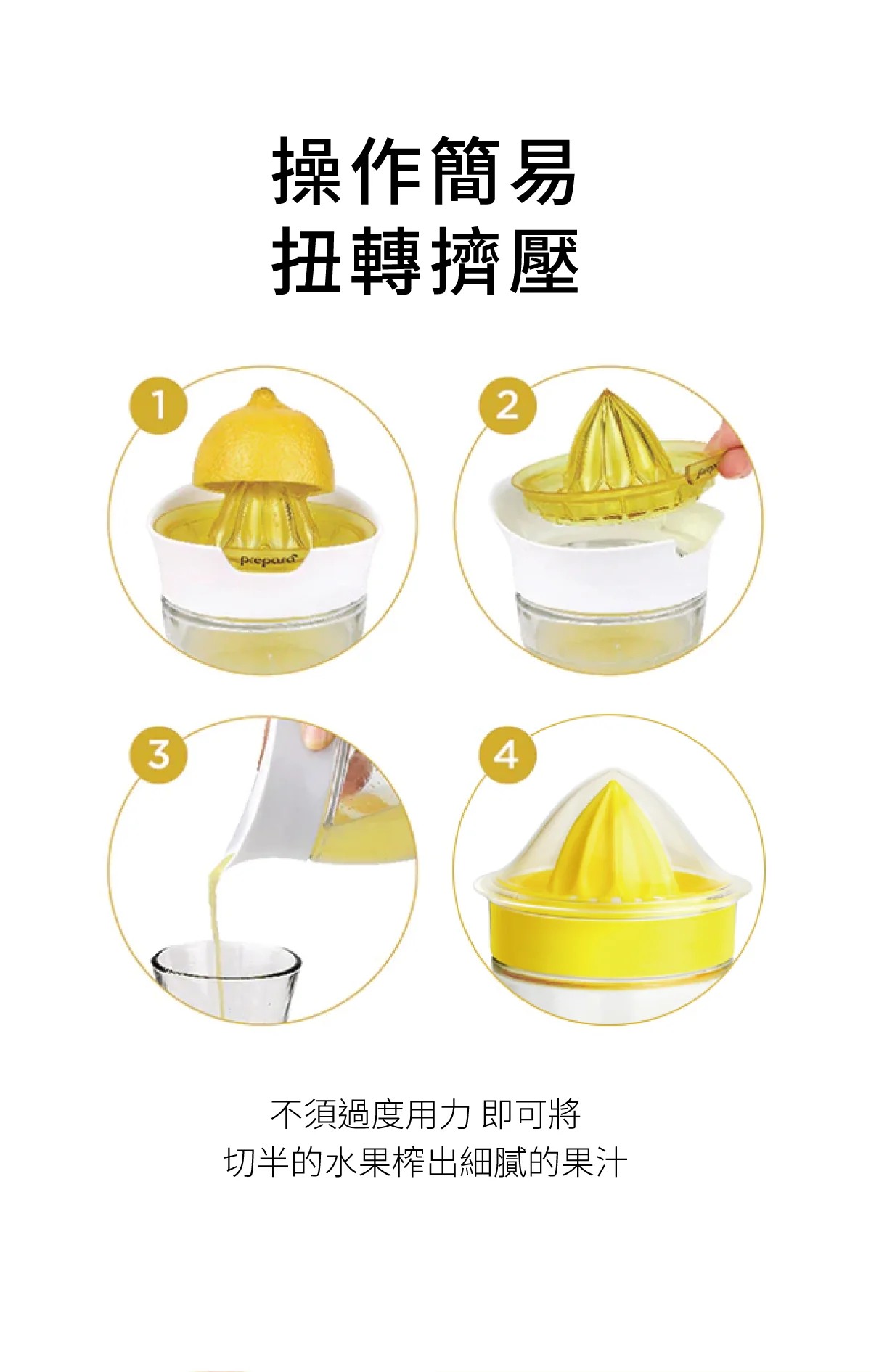 操作簡易
扭轉擠壓

1

prepara

2

3

4

不須過度用力 即可將
切半的水果榨出細膩的果汁